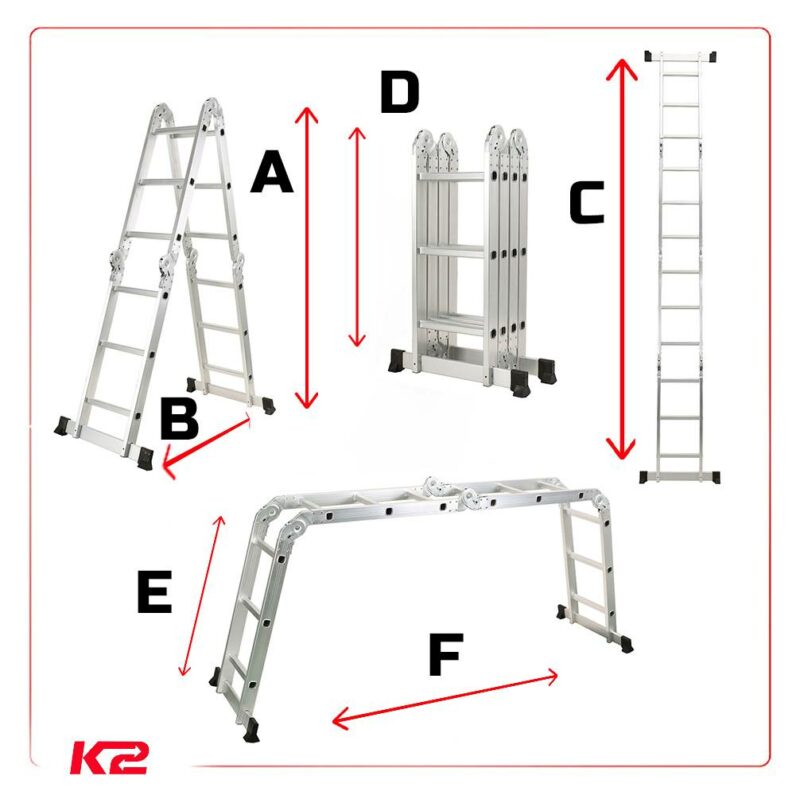 D
A
C
B
E
F
K2